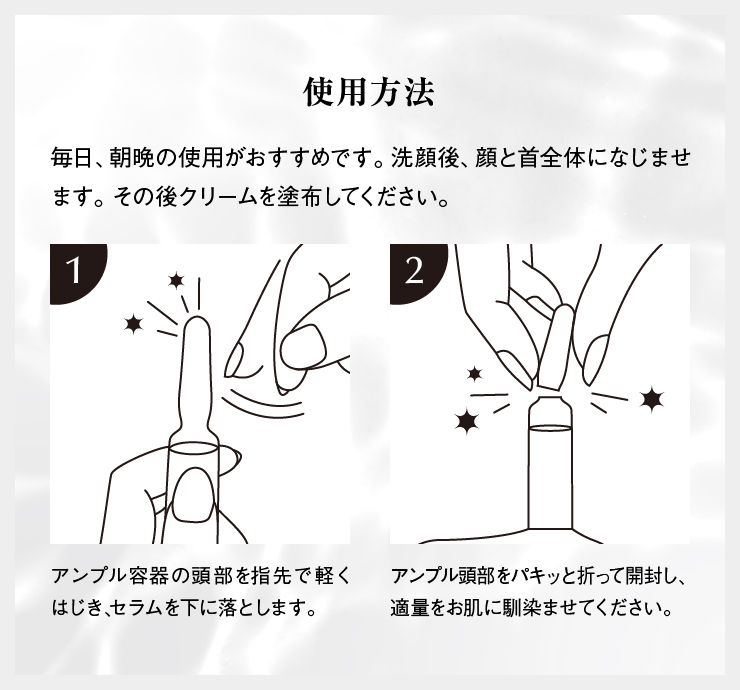 使用方法

毎日、朝晩の使用がおすすめです。洗顔後、顔と首全体になじませます。その後クリームを塗布してください。

1

アンプル容器の頭部を指先で軽くはじき、セラムを下に落とします。

2

アンプル頭部をパキッと折って開封し、適量をお肌に馴染ませてください。